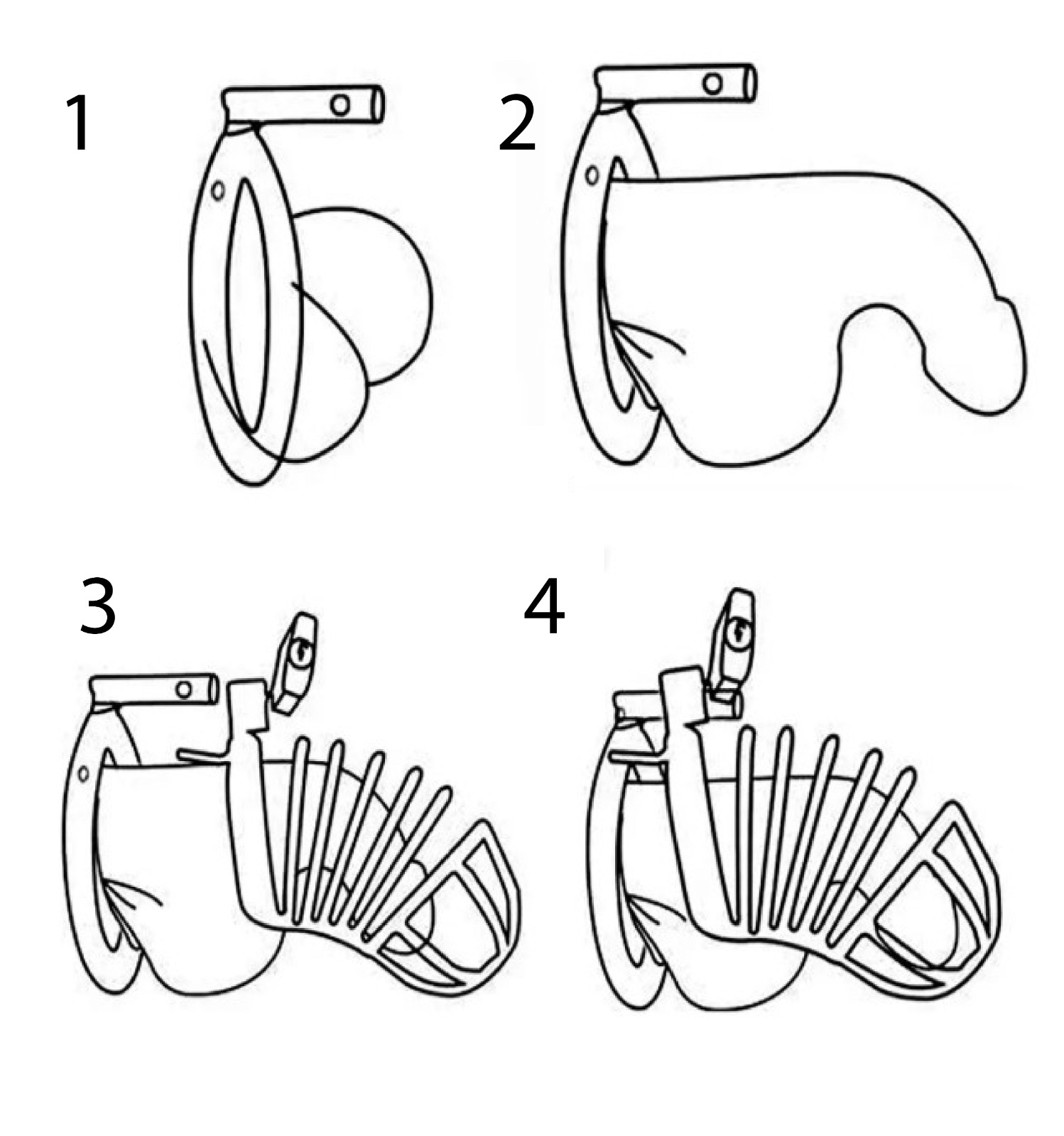 1

2

3

4